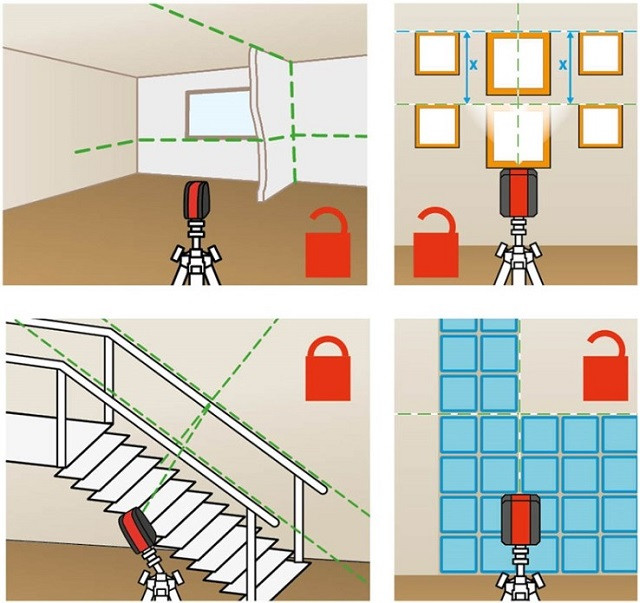 x
x